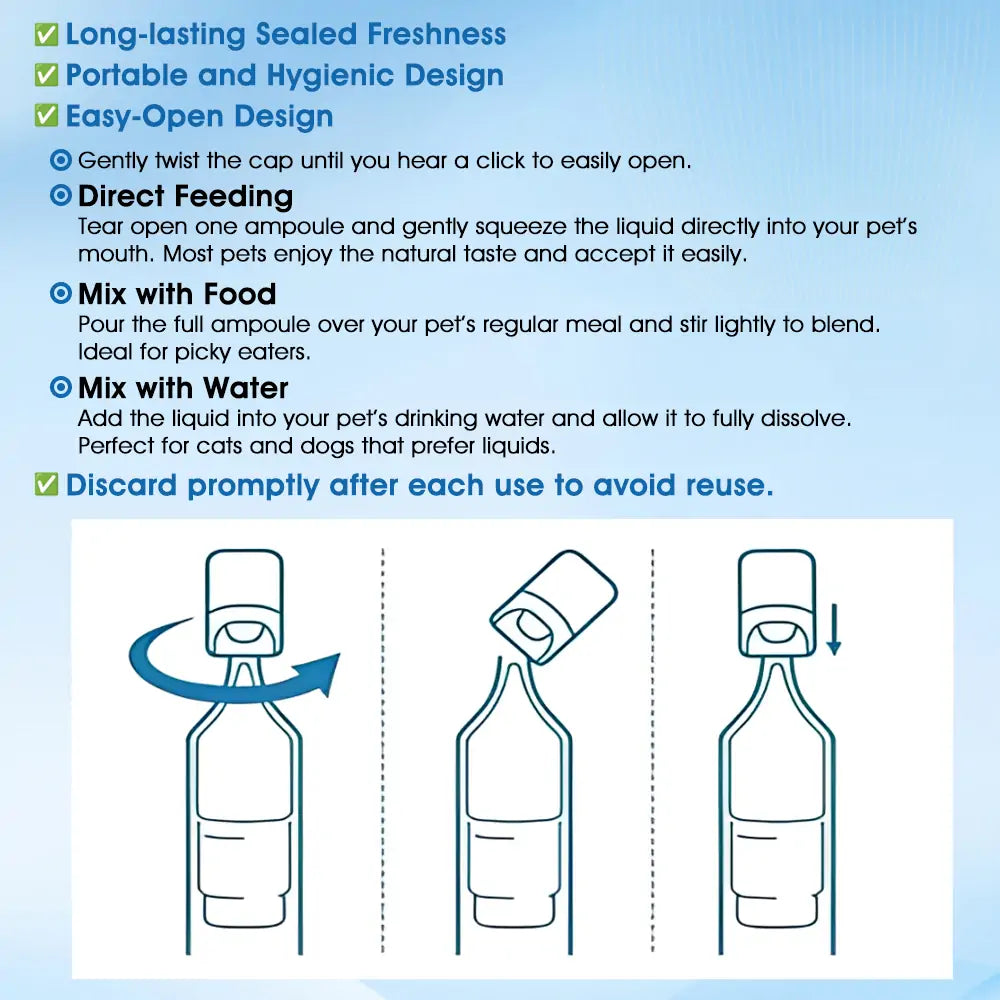 ✅ Long-lasting Sealed Freshness
✅ Portable and Hygienic Design
✅ Easy-Open Design

Gently twist the cap until you hear a click to easily open.

Direct Feeding
Tear open one ampoule and gently squeeze the liquid directly into your pet's mouth. Most pets enjoy the natural taste and accept it easily.

Mix with Food
Pour the full ampoule over your pet's regular meal and stir lightly to blend. Ideal for picky eaters.

Mix with Water
Add the liquid into your pet's drinking water and allow it to fully dissolve. Perfect for cats and dogs that prefer liquids.

✅ Discard promptly after each use to avoid reuse.